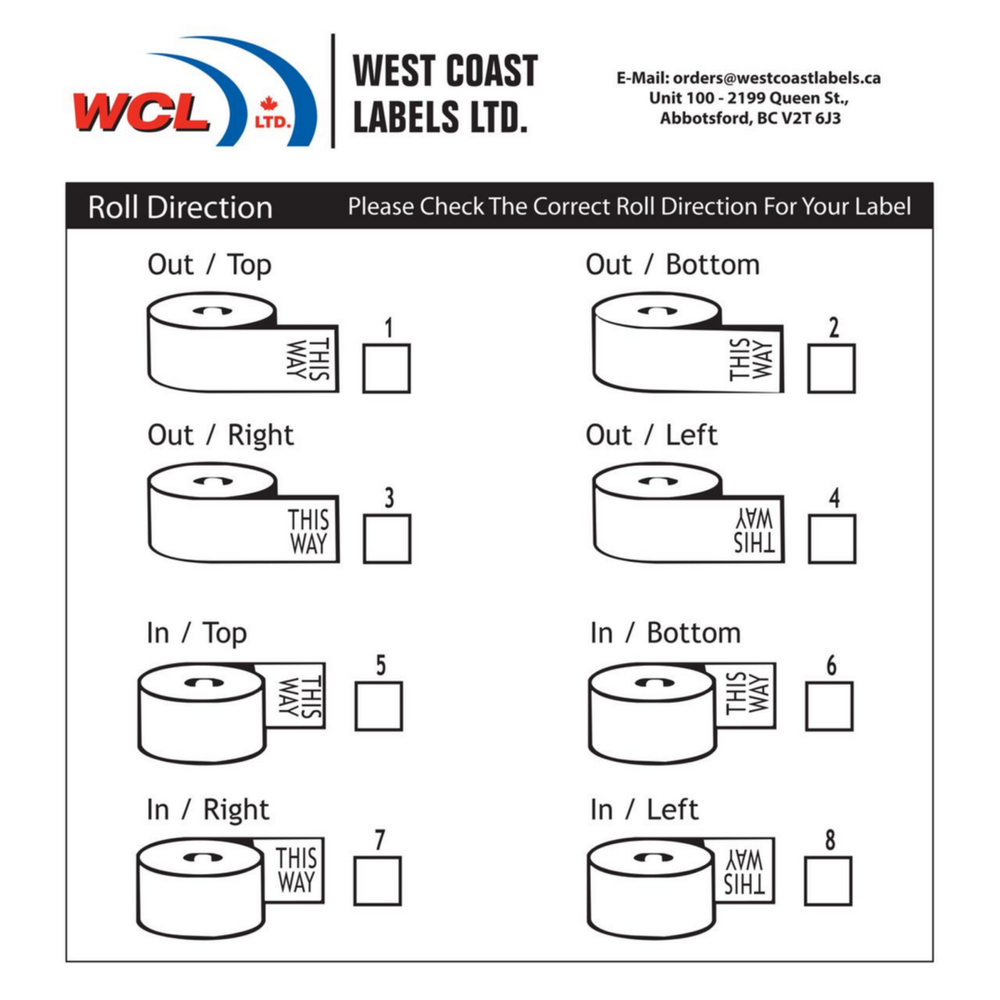 WCL LTD.

WEST COAST LABELS LTD.

E-Mail: orders@westcoastlabels.ca
Unit 100 - 2199 Queen St.,
Abbotsford, BC V2T 6J3

Roll Direction

Please Check The Correct Roll Direction For Your Label

Out / Top

THIS WAY

1

Out / Bottom

THIS WAY

2

Out / Right

THIS WAY

3

Out / Left

THIS WAY

4

In / Top

THIS WAY

5

In / Bottom

THIS WAY

6

In / Right

THIS WAY

7

In / Left

THIS WAY

8